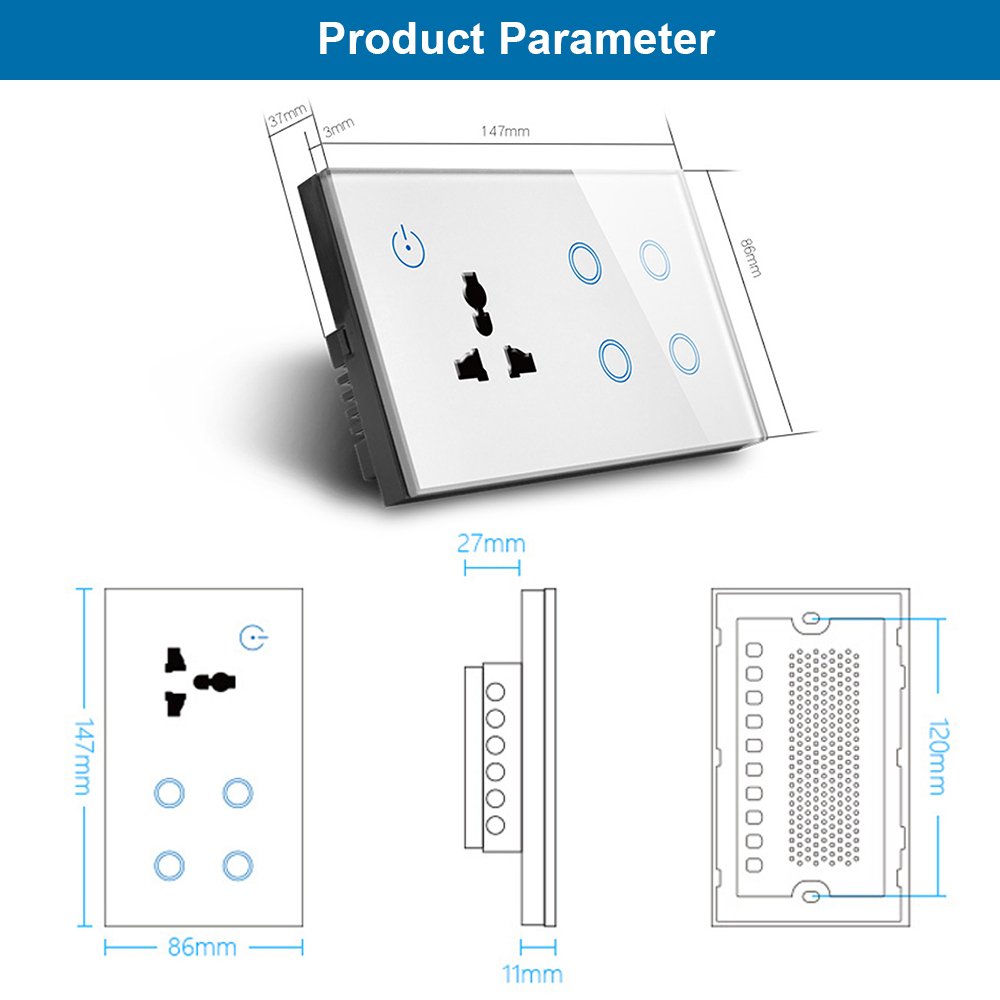 Product Parameter

37mm
3mm
147mm
86mm

27mm

147mm

86mm

11mm

120mm